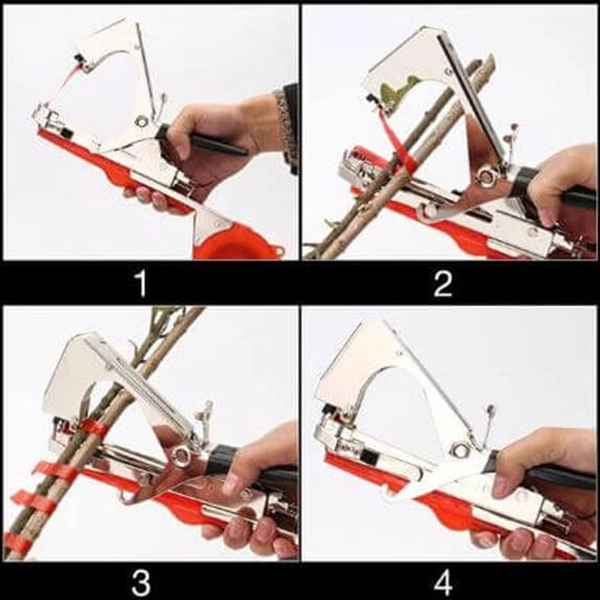 1

2

3

4