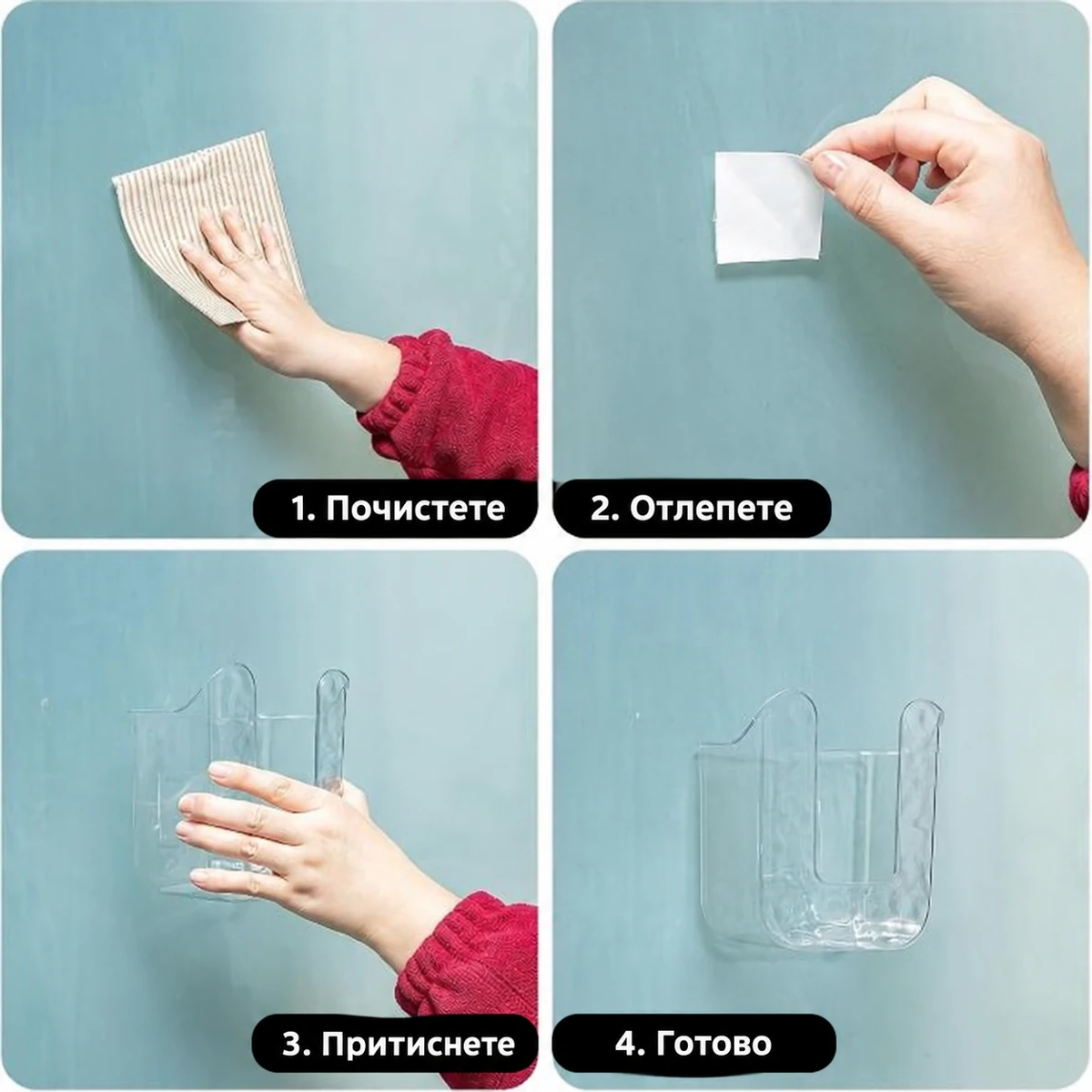 1. Почистете

2. Отлепете

3. Притиснете

4. Готово